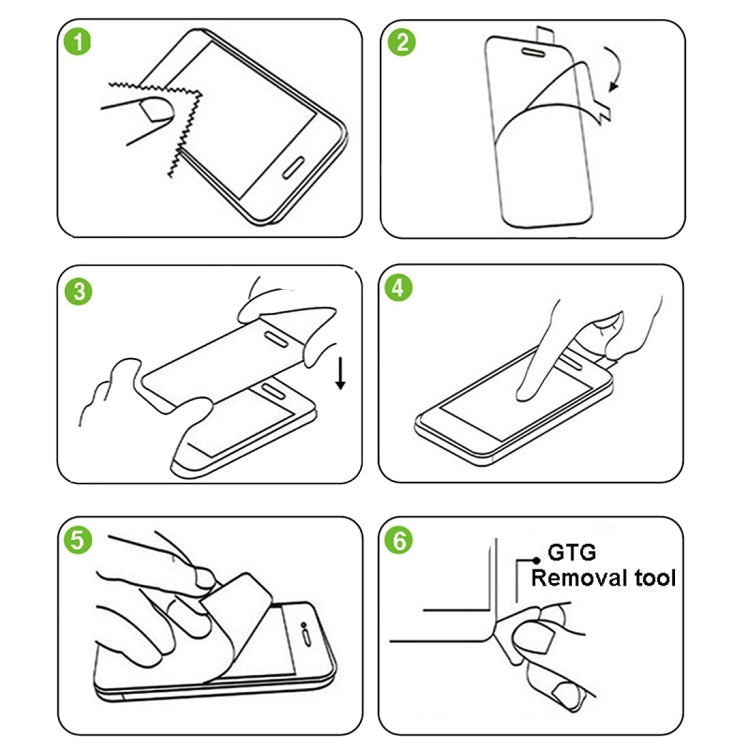 1

2

3

4

5

6

GTG
Removal tool