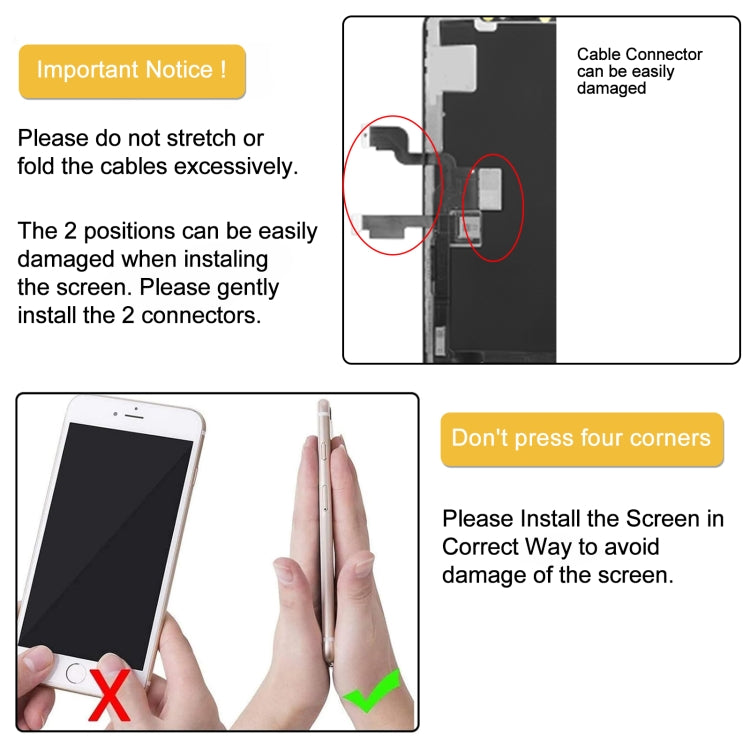 Important Notice !

Please do not stretch or fold the cables excessively.

The 2 positions can be easily damaged when instaling the screen. Please gently install the 2 connectors.

Cable Connector can be easily damaged

Don't press four corners

Please Install the Screen in Correct Way to avoid damage of the screen.