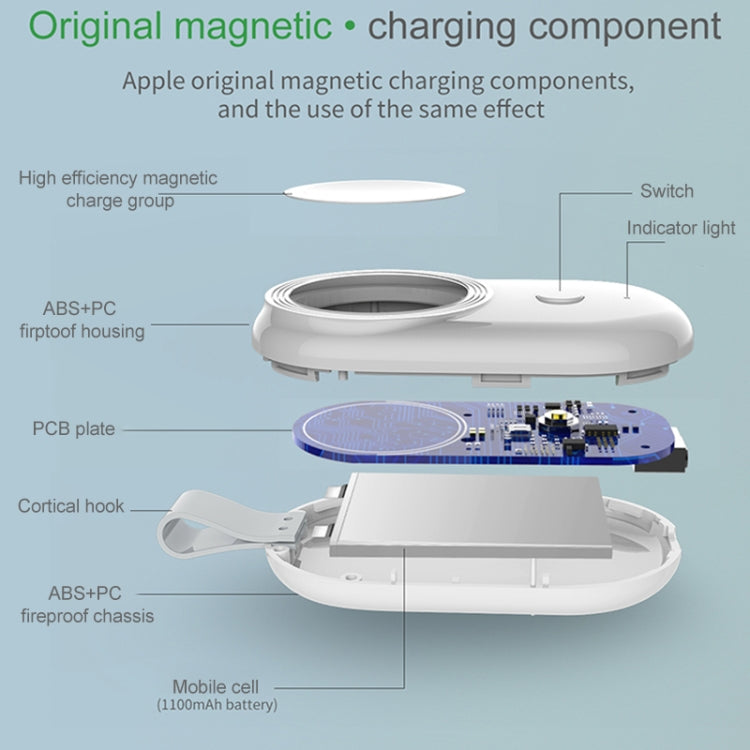 Original magnetic • charging component

Apple original magnetic charging components, and the use of the same effect

High efficiency magnetic charge group

Switch

Indicator light

ABS+PC firptoof housing

PCB plate

Cortical hook

ABS+PC fireproof chassis

Mobile cell (1100mAh battery)