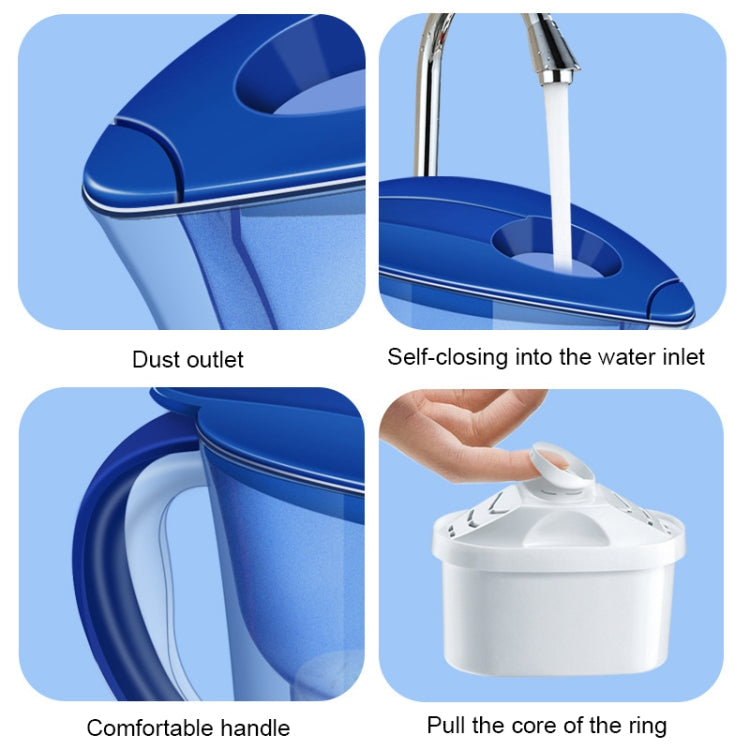 Dust outlet

Self-closing into the water inlet

Comfortable handle

Pull the core of the ring