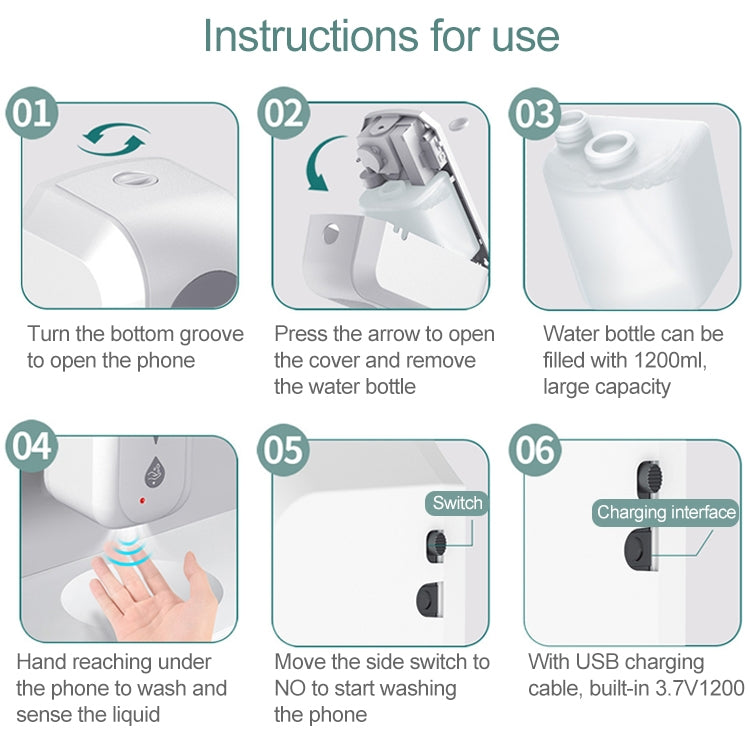 Instructions for use

01

Turn the bottom groove to open the phone

02

Press the arrow to open the cover and remove the water bottle

03

Water bottle can be filled with 1200ml, large capacity

04

Hand reaching under the phone to wash and sense the liquid

05

Switch

Move the side switch to NO to start washing the phone

06

Charging interface

With USB charging cable, built-in 3.7V1200