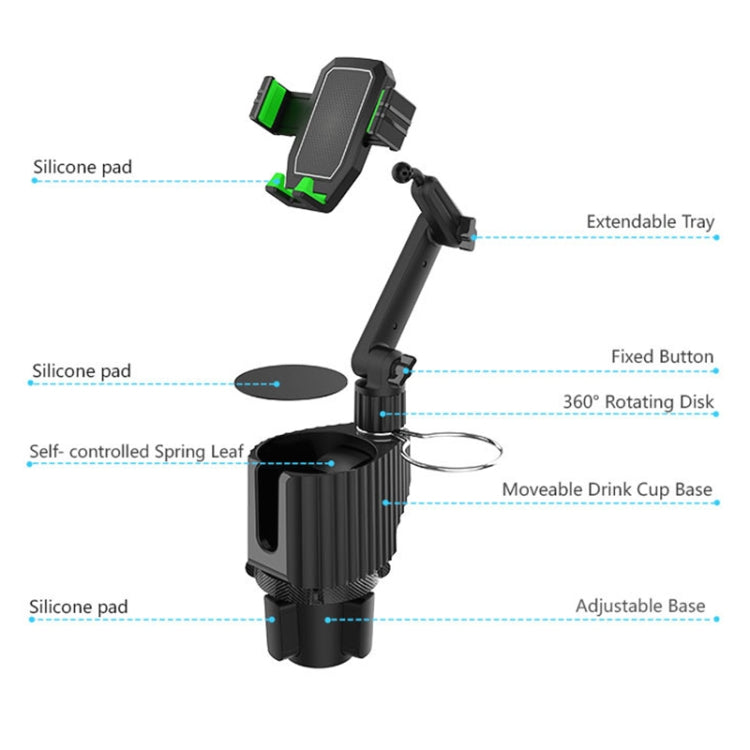 Silicone pad

Extendable Tray

Silicone pad

Fixed Button

360° Rotating Disk

Self- controlled Spring Leaf

Moveable Drink Cup Base

Silicone pad

Adjustable Base