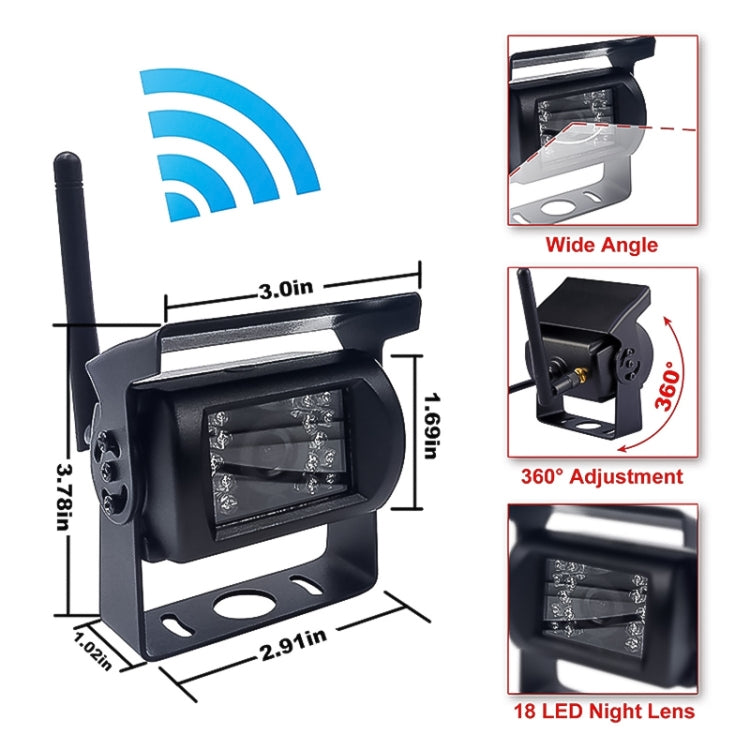 3.0in
1.69in
3.78in
1.02in
2.91in
Wide Angle
360°
360° Adjustment
18 LED Night Lens