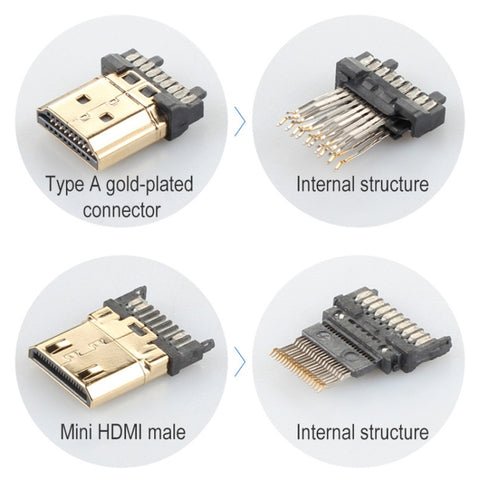 Type A gold-plated connector

Internal structure

Mini HDMI male

Internal structure