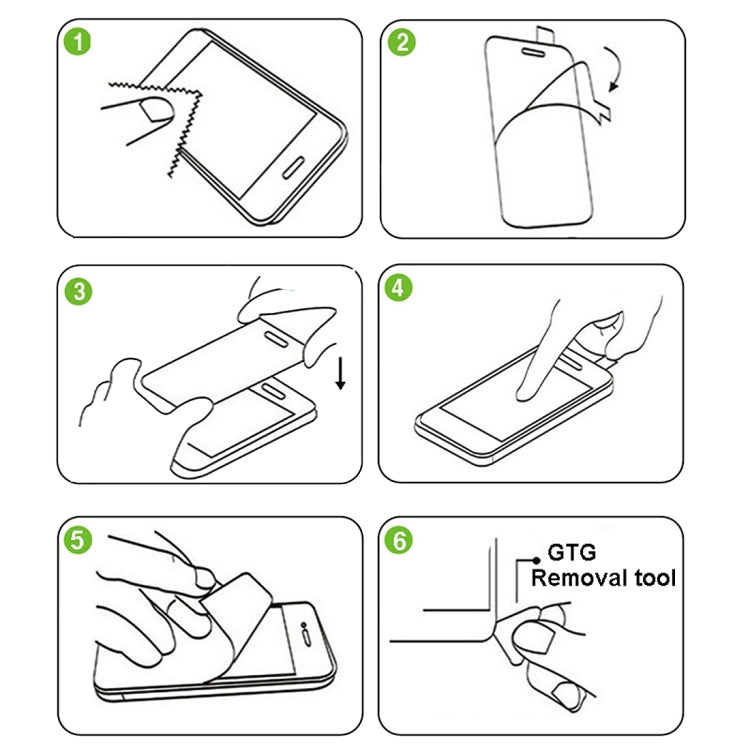 1

2

3

4

5

6

GTG
Removal tool