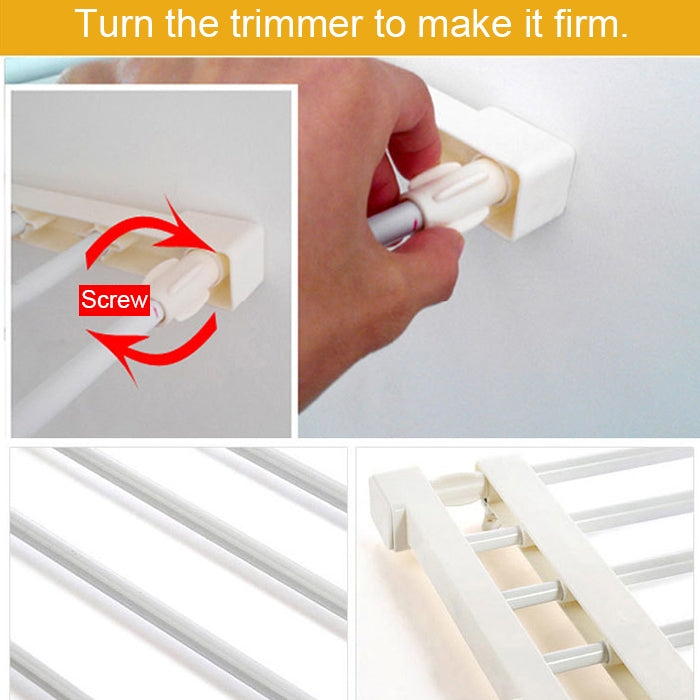 Turn the trimmer to make it firm.

Screw